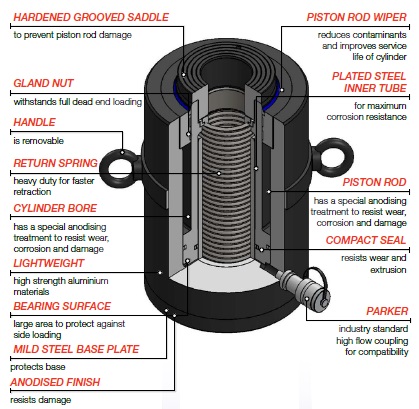 HARDENED GROOVED SADDLE
to prevent piston rod damage

GLAND NUT
withstands full dead end loading

HANDLE
is removable

RETURN SPRING
heavy duty for faster retraction

CYLINDER BORE
has a special anodising treatment to resist wear, corrosion and damage

LIGHTWEIGHT
high strength aluminium materials

BEARING SURFACE
large area to protect against side loading

MILD STEEL BASE PLATE
protects base

ANODISED FINISH
resists damage

PISTON ROD WIPER
reduces contaminants and improves service life of cylinder

PLATED STEEL INNER TUBE
for maximum corrosion resistance

PISTON ROD
has a special anodising treatment to resist wear, corrosion and damage

COMPACT SEAL
resists wear and extrusion

PARKER
industry standard high flow coupling for compatibility