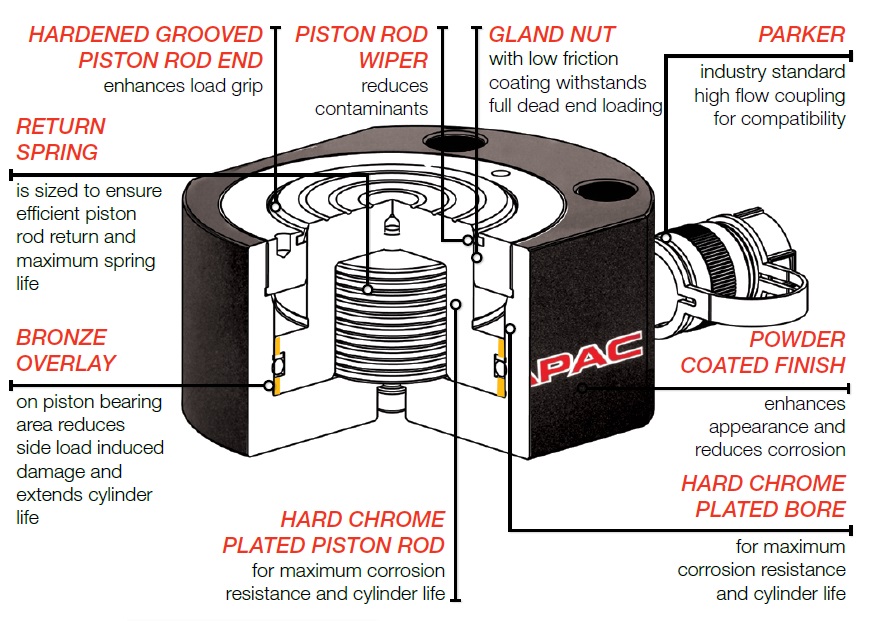 HARDENED GROOVED PISTON ROD END
enhances load grip

PISTON ROD WIPER
reduces contaminants

GLAND NUT
with low friction coating withstands full dead end loading

PARKER
industry standard high flow coupling for compatibility

RETURN SPRING
is sized to ensure efficient piston rod return and maximum spring life

BRONZE OVERLAY
on piston bearing area reduces side load induced damage and extends cylinder life

PAC

POWDER COATED FINISH
enhances appearance and reduces corrosion

HARD CHROME PLATED BORE
for maximum corrosion resistance and cylinder life

HARD CHROME PLATED PISTON ROD
for maximum corrosion resistance and cylinder life